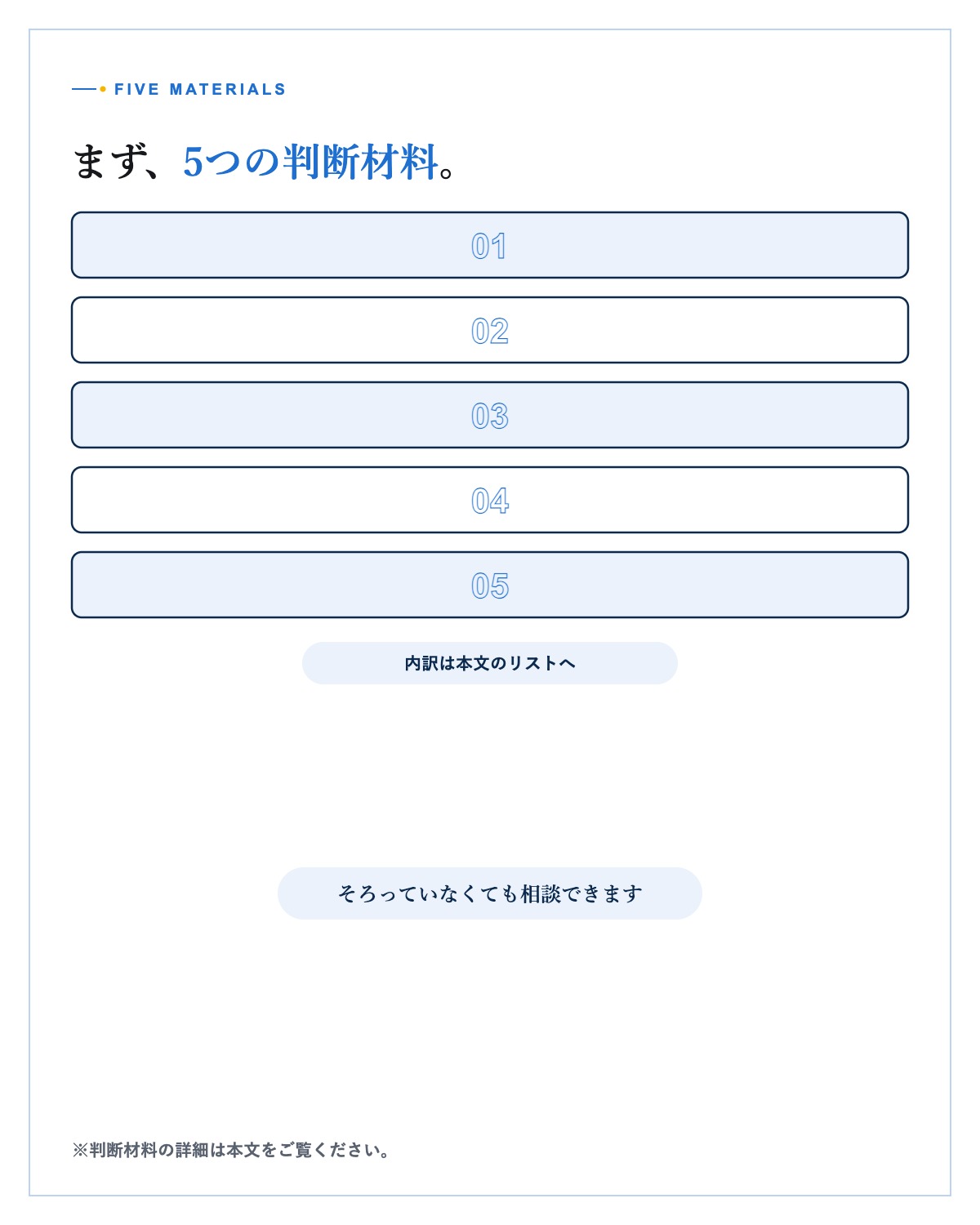 FIVE MATERIALS

まず、5つの判断材料。

01

02

03

04

05

内訳は本文のリストへ

そろっていなくても相談できます

※判断材料の詳細は本文をご覧ください。